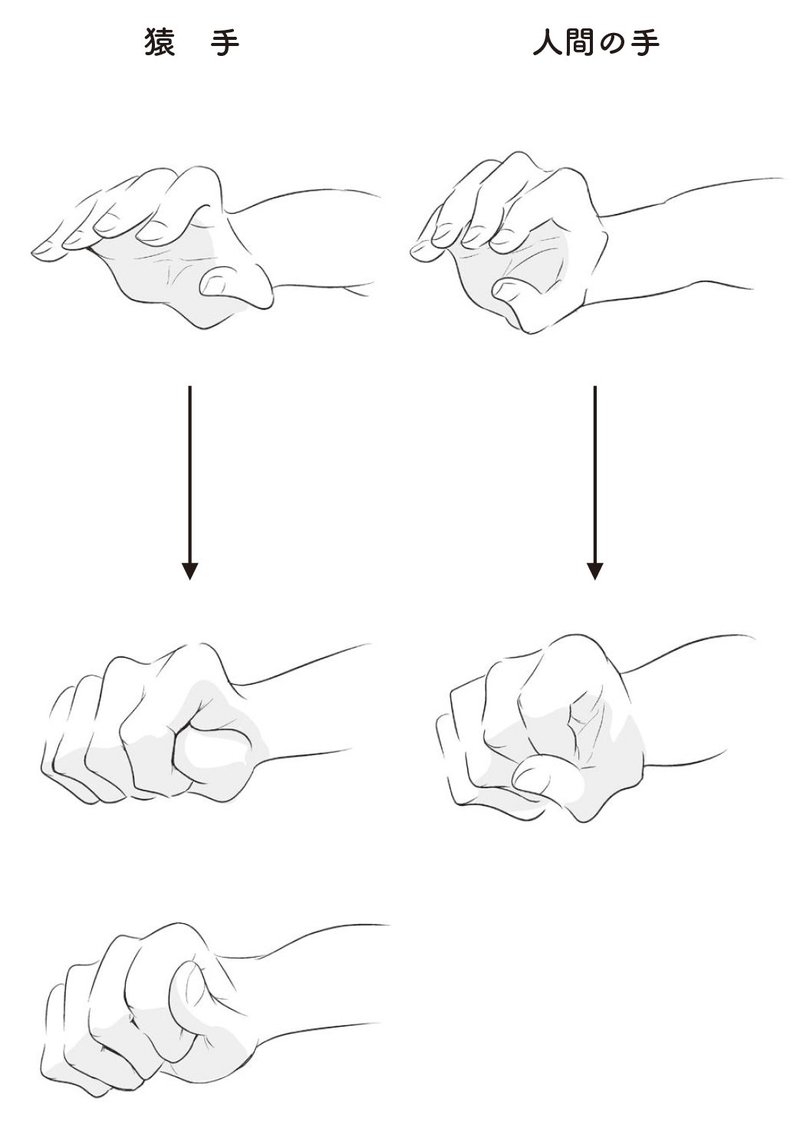 猿　手

人間の手